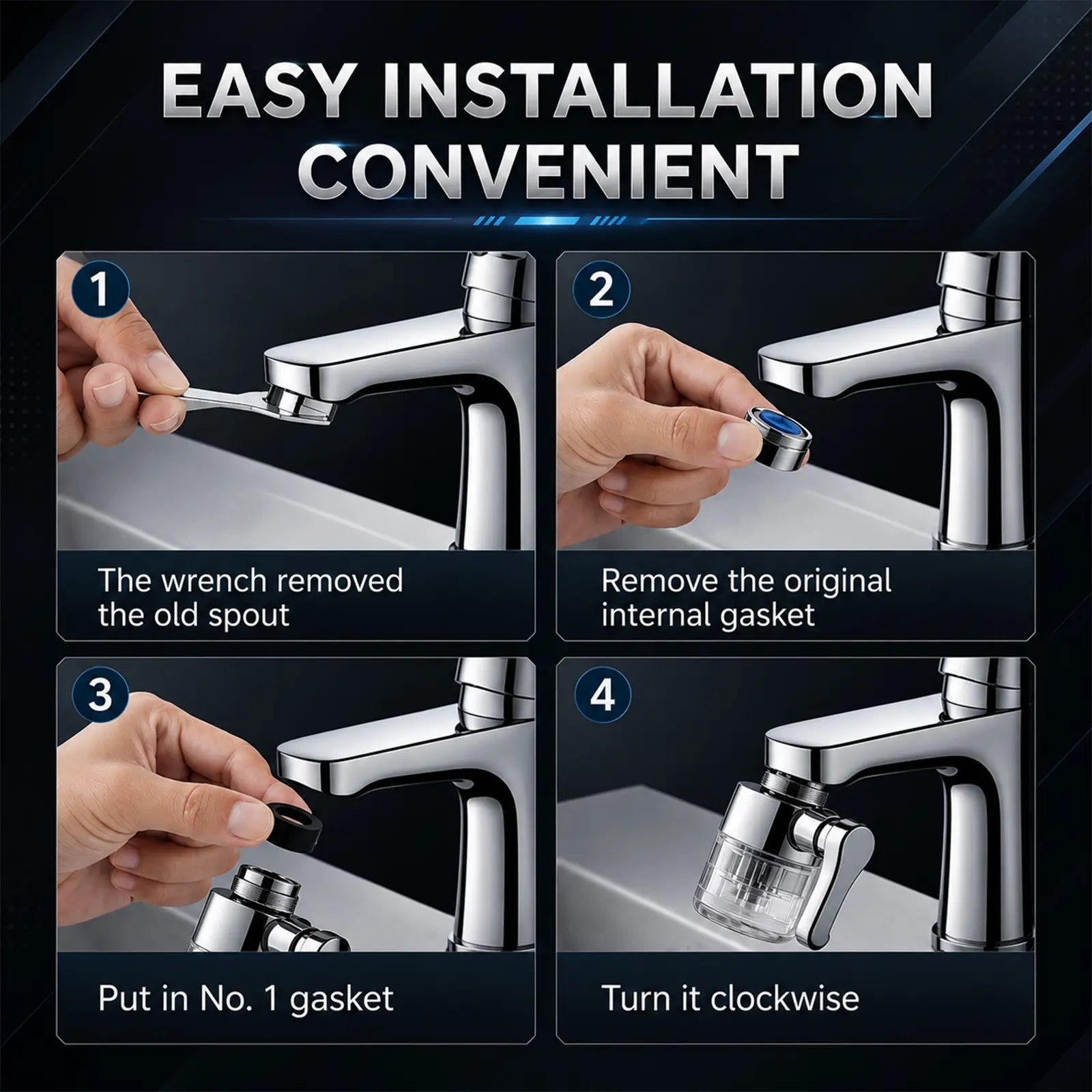 EASY INSTALLATION CONVENIENT

1

The wrench removed the old spout

2

Remove the original internal gasket

3

Put in No. 1 gasket

4

Turn it clockwise